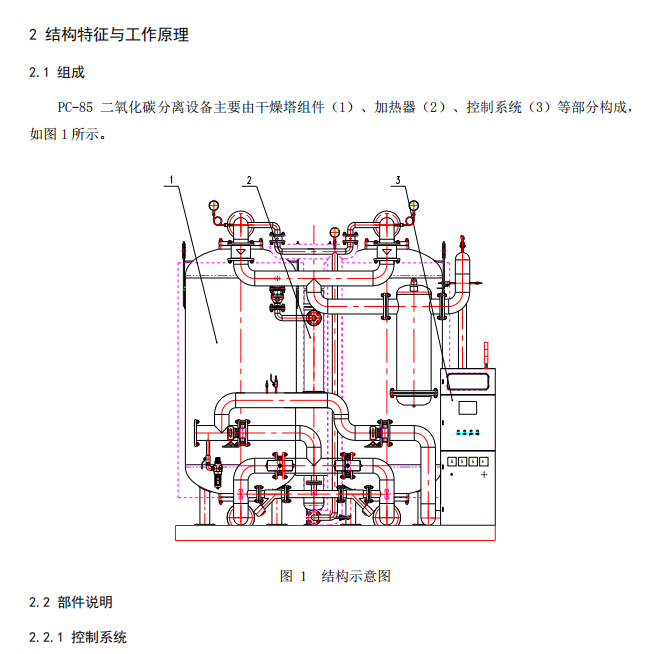 2 结构特征与工作原理

2.1 组成

PC-85 二氧化碳分离设备主要由干燥塔组件（1）、加热器（2）、控制系统（3）等部分构成，如图 1 所示。

1

2

3

图 1 结构示意图

2.2 部件说明

2.2.1 控制系统